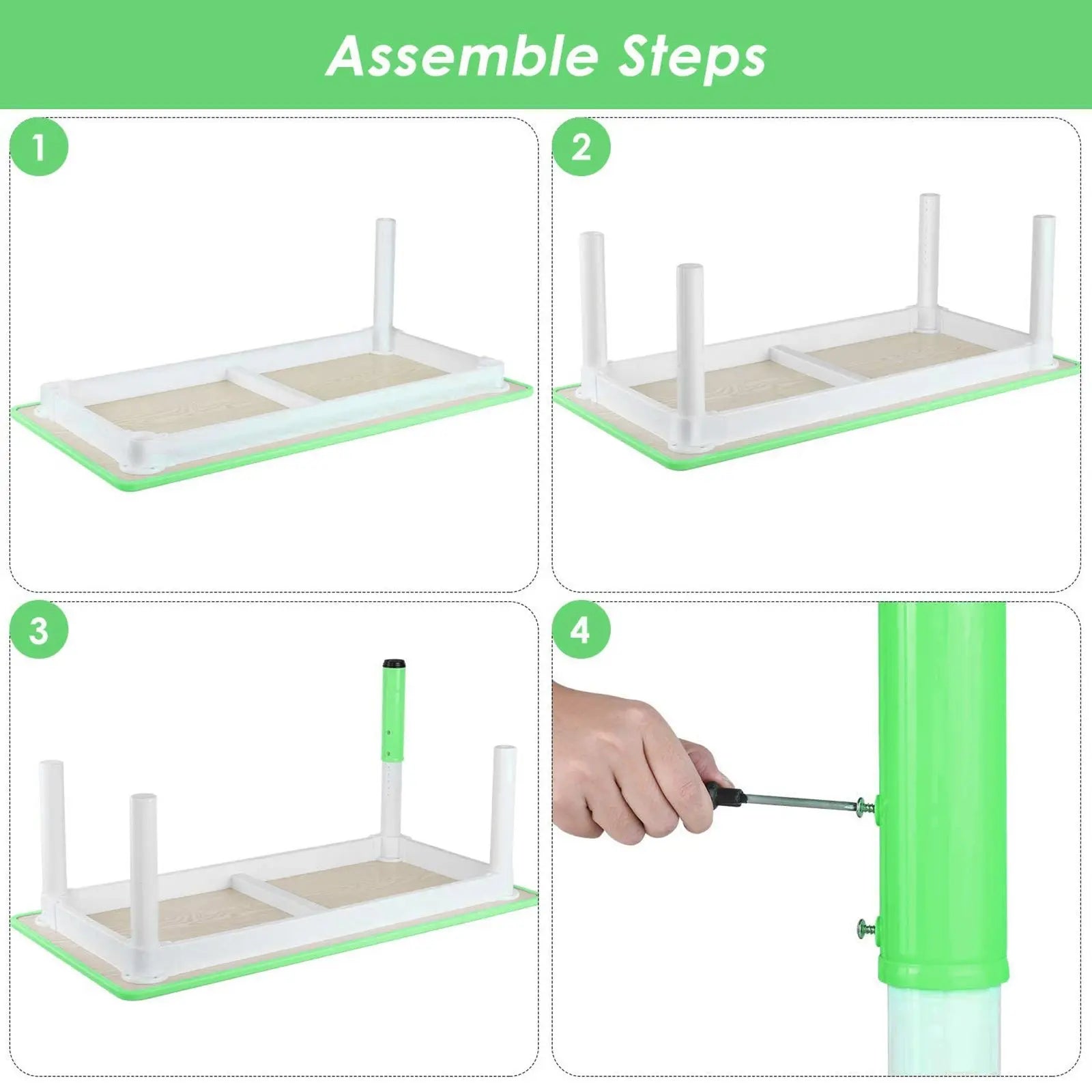 Assemble Steps

1

2

3

4