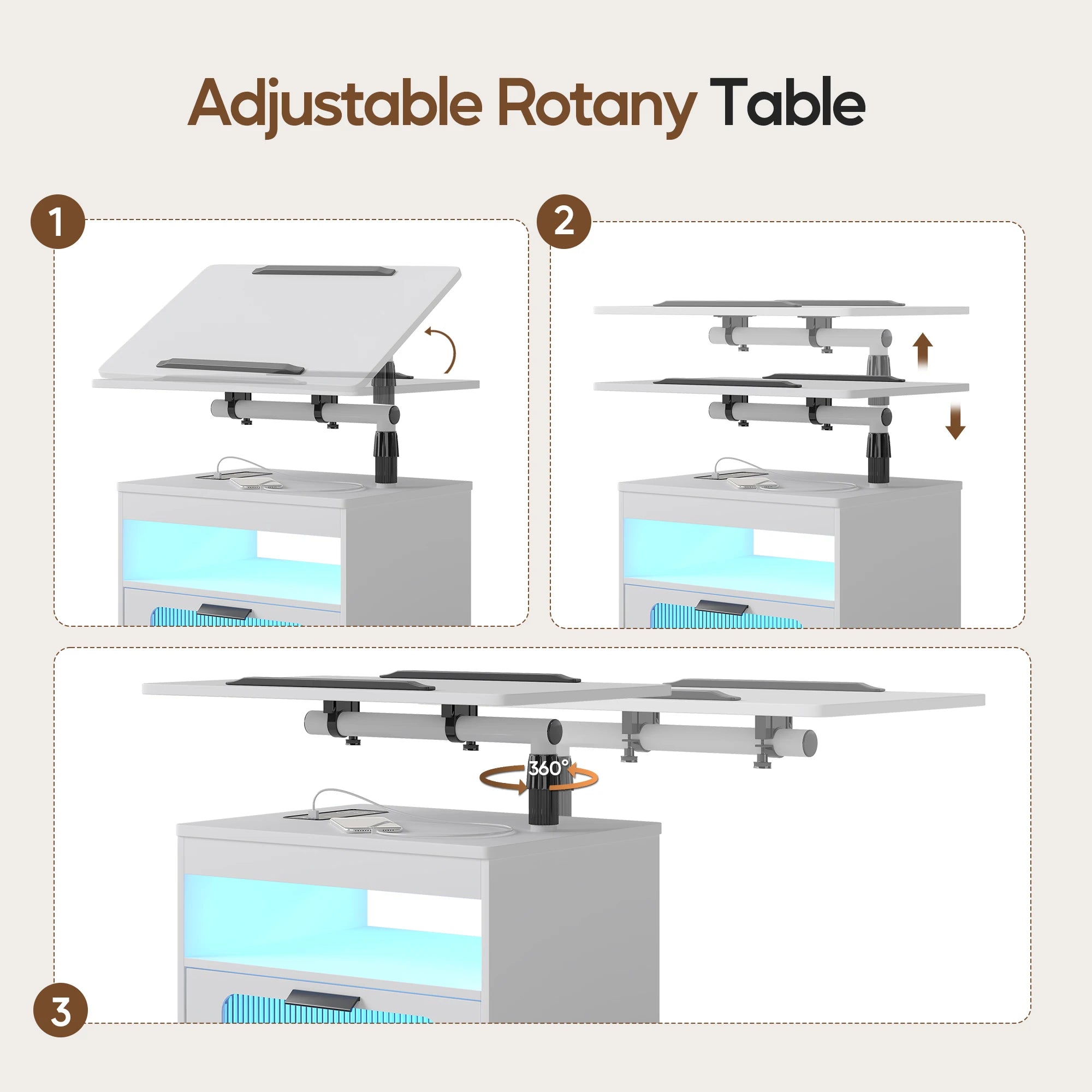 Adjustable Rotany Table

1

2

360°

3